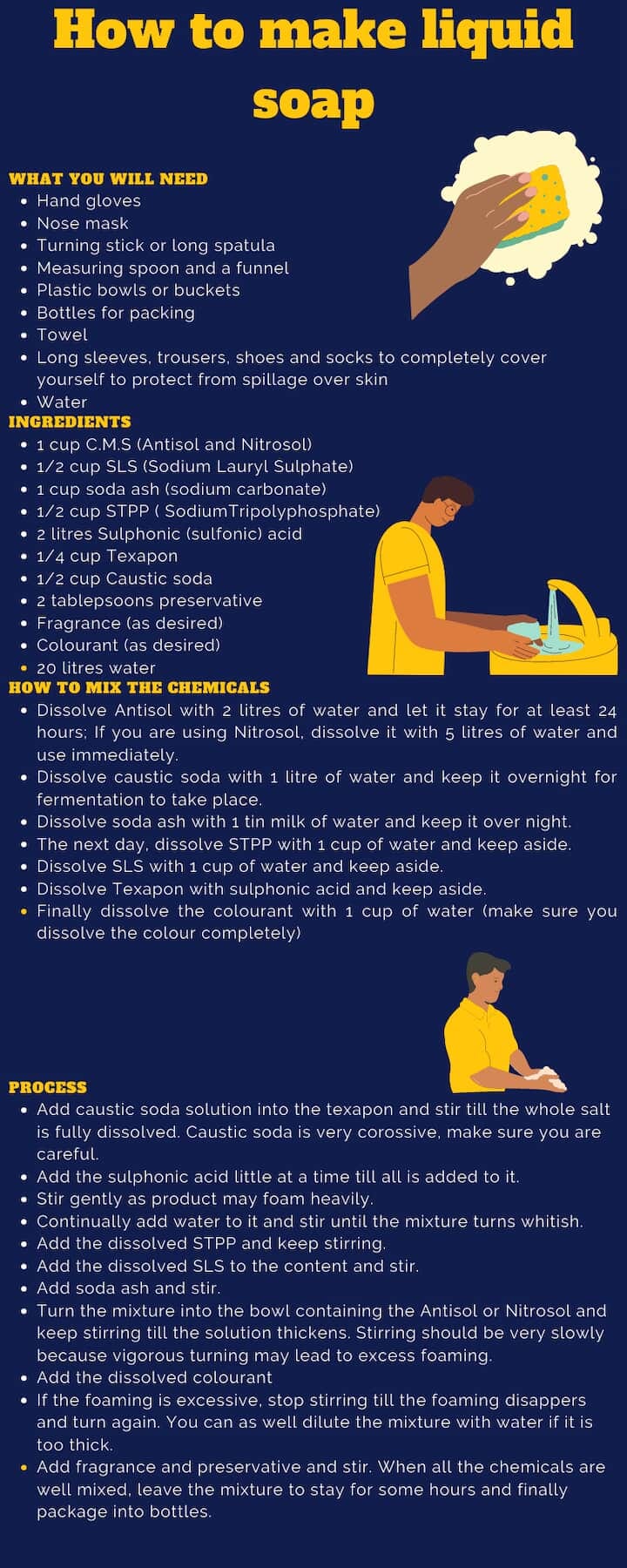 How to make liquid soap

WHAT YOU WILL NEED
- Hand gloves
- Nose mask
- Turning stick or long spatula
- Measuring spoon and a funnel
- Plastic bowls or buckets
- Bottles for packing
- Towel
- Long sleeves, trousers, shoes and socks to completely cover yourself to protect from spillage over skin
- Water

INGREDIENTS
- 1 cup C.M.S (Antisol and Nitrosol)
- 1/2 cup SLS (Sodium Lauryl Sulphate)
- 1 cup soda ash (sodium carbonate)
- 1/2 cup STPP ( SodiumTripolyphosphate)
- 2 litres Sulphonic (sulfonic) acid
- 1/4 cup Texapon
- 1/2 cup Caustic soda
- 2 tablepsoons preservative
- Fragrance (as desired)
- Colourant (as desired)
- 20 litres water

HOW TO MIX THE CHEMICALS
- Dissolve Antisol with 2 litres of water and let it stay for at least 24 hours; If you are using Nitrosol, dissolve it with 5 litres of water and use immediately.
- Dissolve caustic soda with 1 litre of water and keep it overnight for fermentation to take place.
- Dissolve soda ash with 1 tin milk of water and keep it over night.
- The next day, dissolve STPP with 1 cup of water and keep aside.
- Dissolve SLS with 1 cup of water and keep aside.
- Dissolve Texapon with sulphonic acid and keep aside.
- Finally dissolve the colourant with 1 cup of water (make sure you dissolve the colour completely)

PROCESS
- Add caustic soda solution into the texapon and stir till the whole salt is fully dissolved. Caustic soda is very corossive, make sure you are careful.
- Add the sulphonic acid little at a time till all is added to it.
- Stir gently as product may foam heavily.
- Continually add water to it and stir until the mixture turns whitish.
- Add the dissolved STPP and keep stirring.
- Add the dissolved SLS to the content and stir.
- Add soda ash and stir.
- Turn the mixture into the bowl containing the Antisol or Nitrosol and keep stirring till the solution thickens. Stirring should be very slowly because vigorous turning may lead to excess foaming.
- Add the dissolved colourant
- If the foaming is excessive, stop stirring till the foaming disappers and turn again. You can as well dilute the mixture with water if it is too thick.
- Add fragrance and preservative and stir. When all the chemicals are well mixed, leave the mixture to stay for some hours and finally package into bottles.